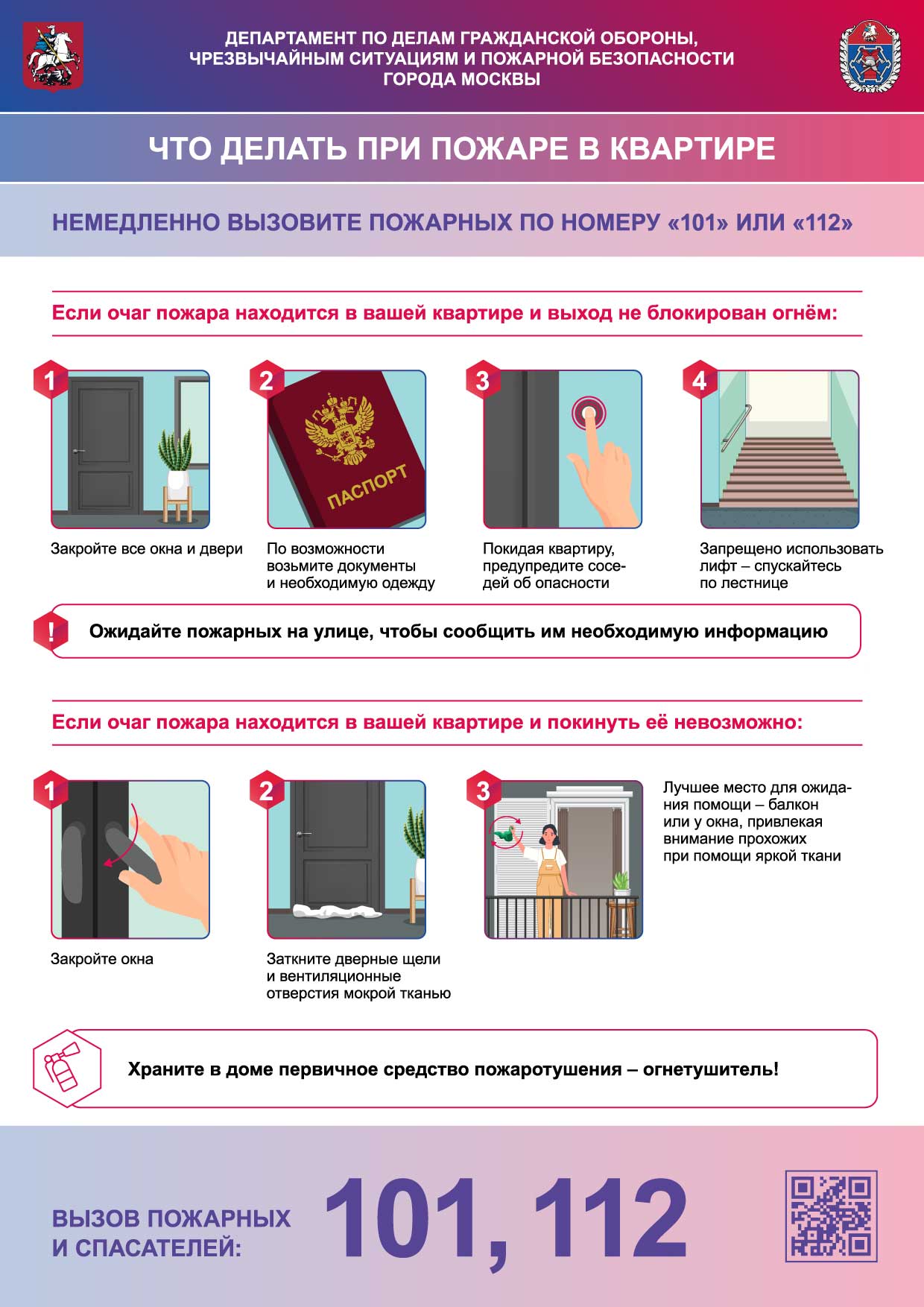 ДЕПАРТАМЕНТ ПО ДЕЛАМ ГРАЖДАНСКОЙ ОБОРОНЫ, ЧРЕЗВЫЧАЙНЫМ СИТУАЦИЯМ И ПОЖАРНОЙ БЕЗОПАСНОСТИ ГОРОДА МОСКВЫ

ЧТО ДЕЛАТЬ ПРИ ПОЖАРЕ В КВАРТИРЕ

НЕМЕДЛЕННО ВЫЗОВИТЕ ПОЖАРНЫХ ПО НОМЕРУ «101» ИЛИ «112»

Если очаг пожара находится в вашей квартире и выход не блокирован огнём:

1
Закройте все окна и двери

2
ПАСПОРТ
По возможности возьмите документы и необходимую одежду

3
Покидая квартиру, предупредите соседей об опасности

4
Запрещено использовать лифт – спускайтесь по лестнице

!
Ожидайте пожарных на улице, чтобы сообщить им необходимую информацию

Если очаг пожара находится в вашей квартире и покинуть её невозможно:

1
Закройте окна

2
Заткните дверные щели и вентиляционные отверстия мокрой тканью

3
Лучшее место для ожидания помощи – балкон или у окна, привлекая внимание прохожих при помощи яркой ткани

Храните в доме первичное средство пожаротушения – огнетушитель!

ВЫЗОВ ПОЖАРНЫХ И СПАСАТЕЛЕЙ: 101, 112